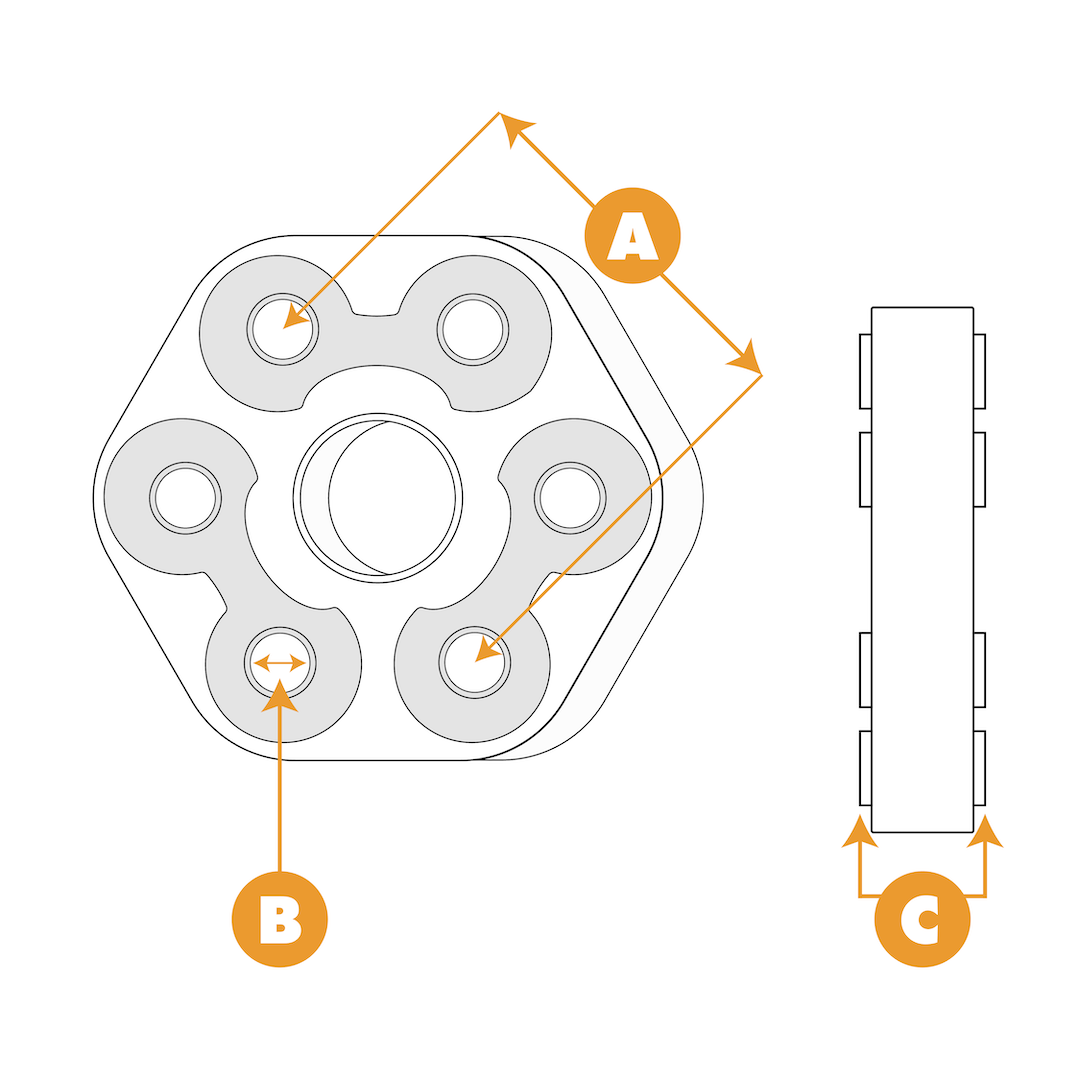 A

B

C