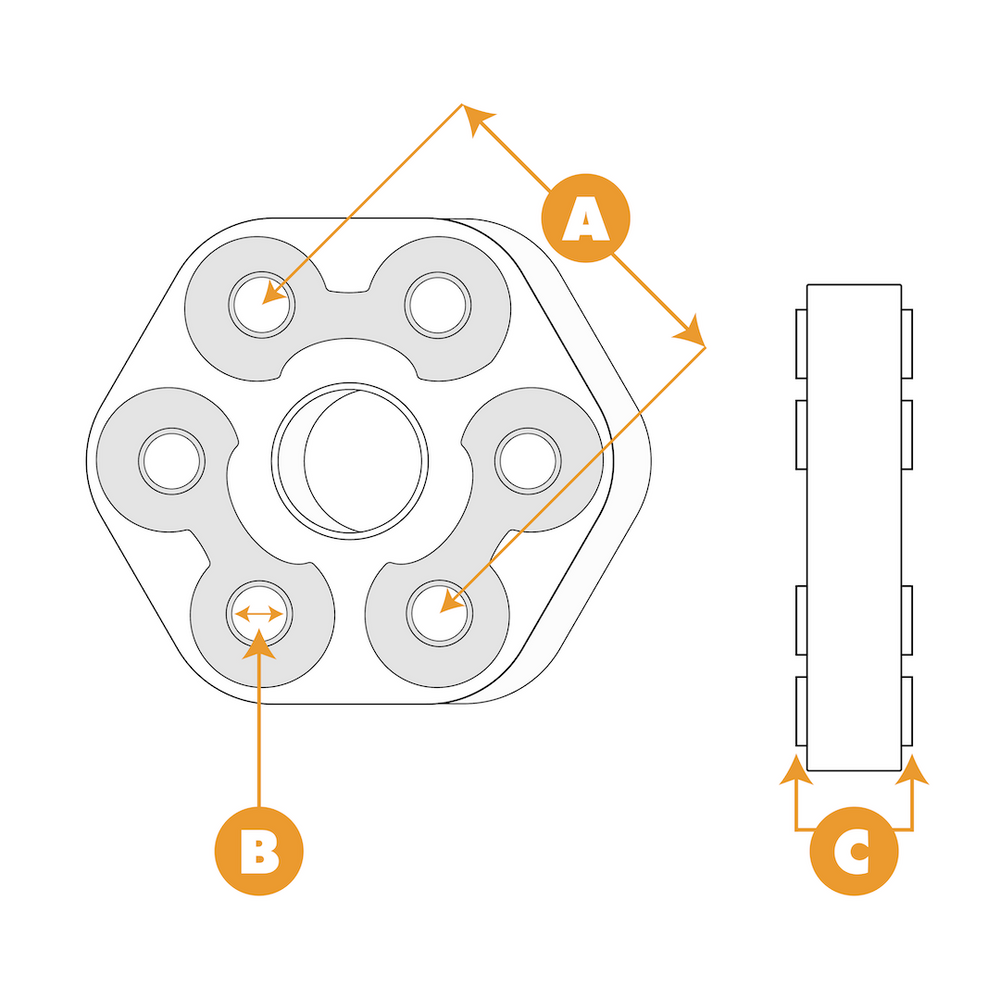 A

B

C